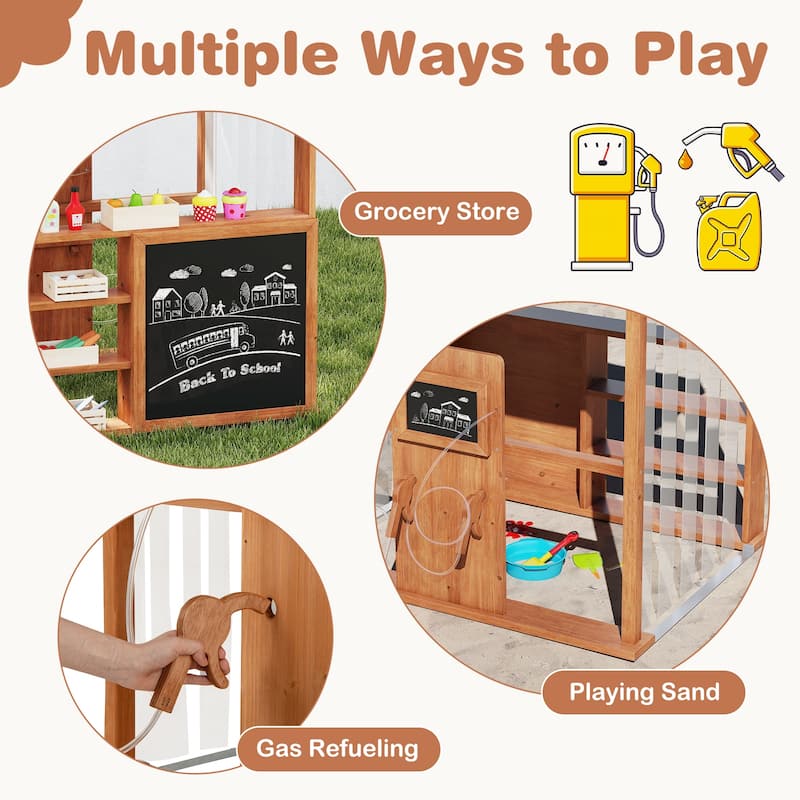 Multiple Ways to Play

Grocery Store

Back To School

Playing Sand

Gas Refueling