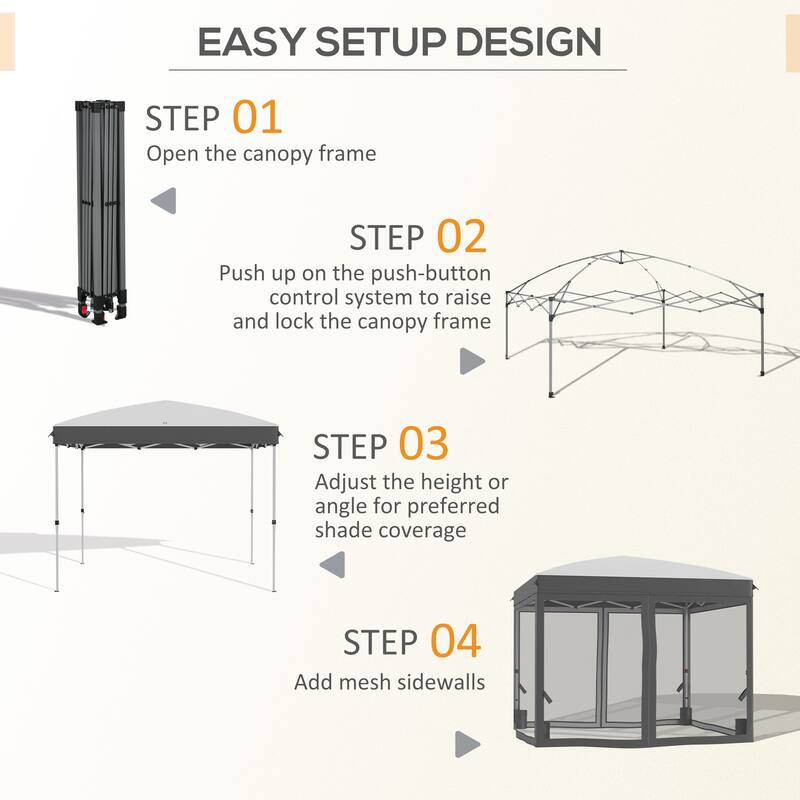 EASY SETUP DESIGN

STEP 01
Open the canopy frame

STEP 02
Push up on the push-button control system to raise and lock the canopy frame

STEP 03
Adjust the height or angle for preferred shade coverage

STEP 04
Add mesh sidewalls