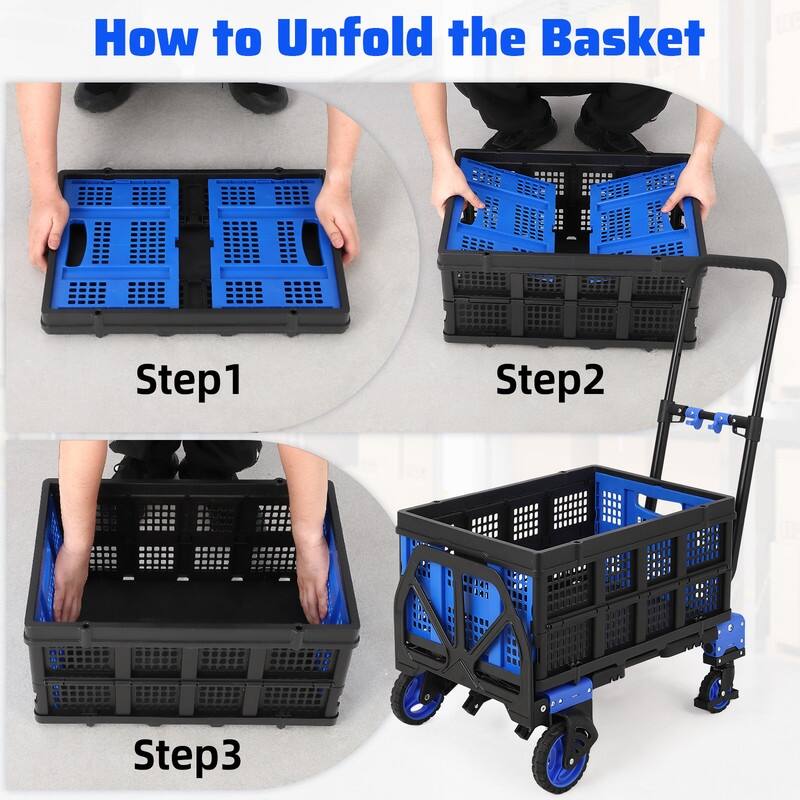 How to Unfold the Basket

Step1

Step2

Step3