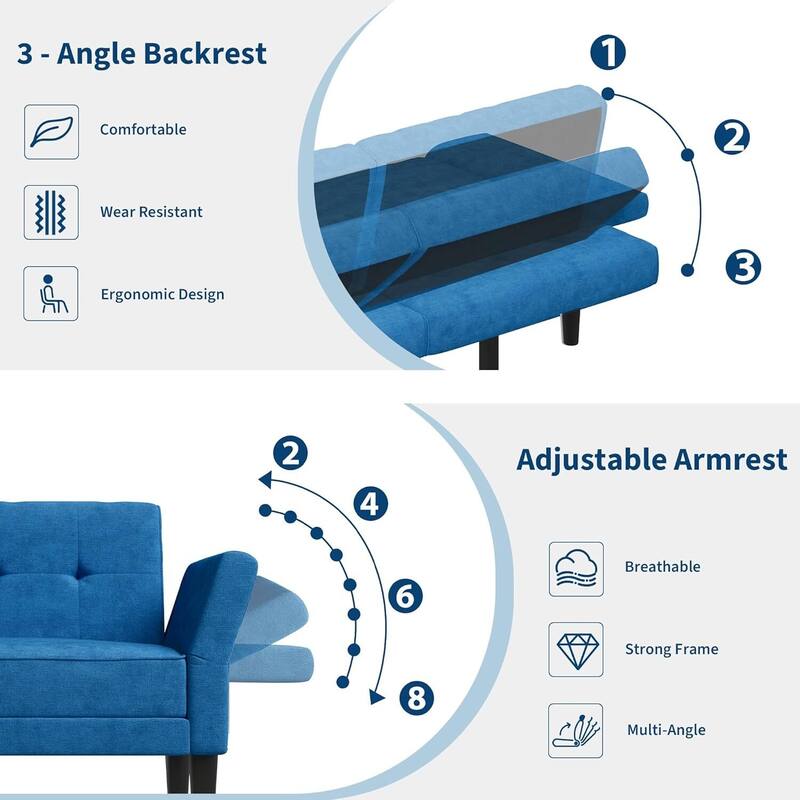 3 - Angle Backrest

Comfortable

Wear Resistant

Ergonomic Design

1

2

3

2

4

6

8

Adjustable Armrest

Breathable

Strong Frame

Multi-Angle