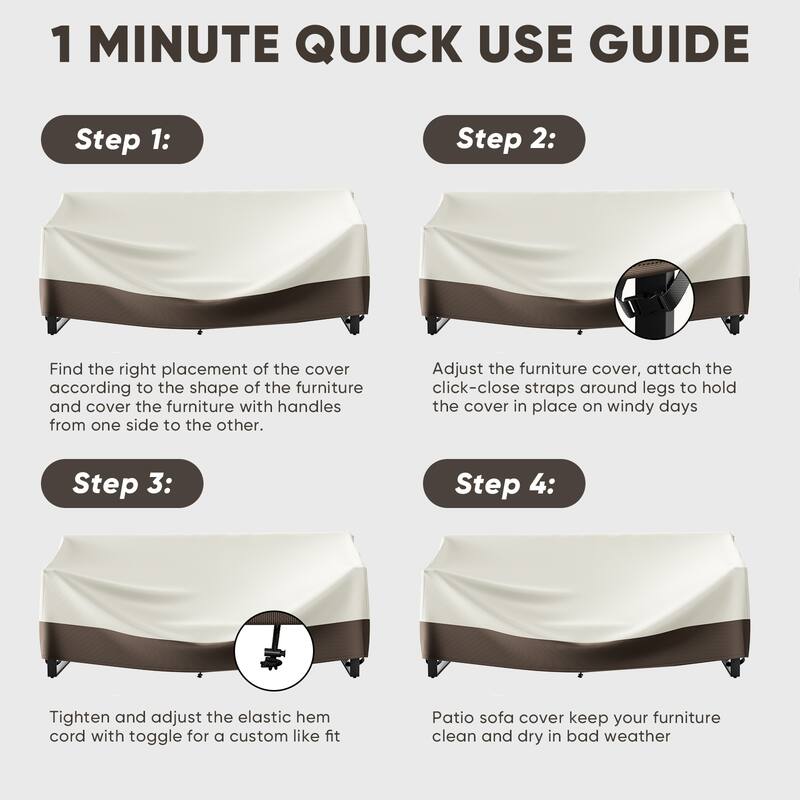 1 MINUTE QUICK USE GUIDE

Step 1:

Find the right placement of the cover according to the shape of the furniture and cover the furniture with handles from one side to the other.

Step 2:

Adjust the furniture cover, attach the click-close straps around legs to hold the cover in place on windy days

Step 3:

Tighten and adjust the elastic hem cord with toggle for a custom like fit

Step 4:

Patio sofa cover keep your furniture clean and dry in bad weather