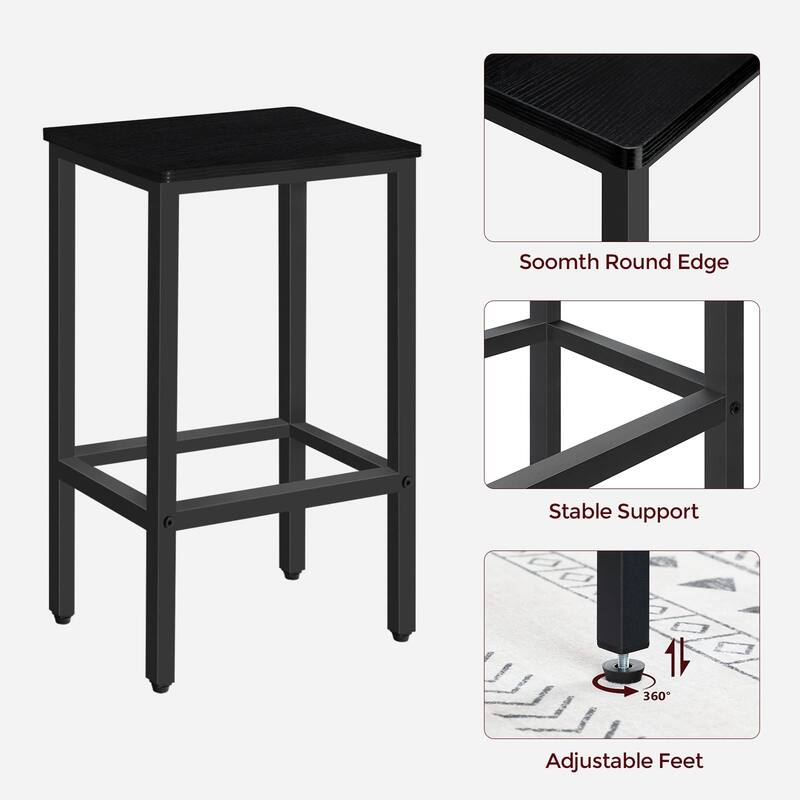 Soomth Round Edge

Stable Support

360°

Adjustable Feet