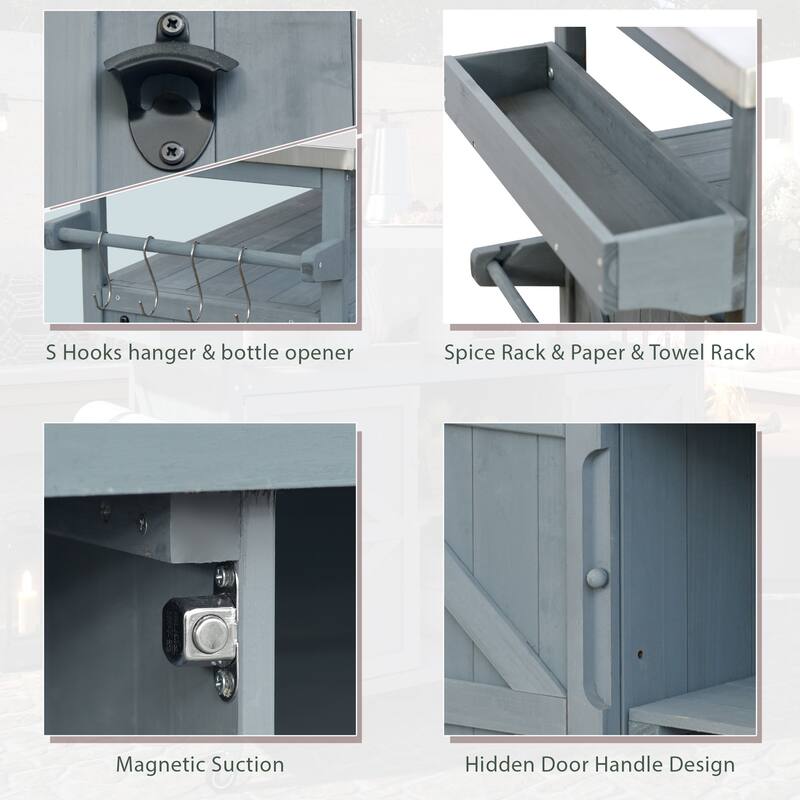 S Hooks hanger & bottle opener

Spice Rack & Paper & Towel Rack

Magnetic Suction

Hidden Door Handle Design