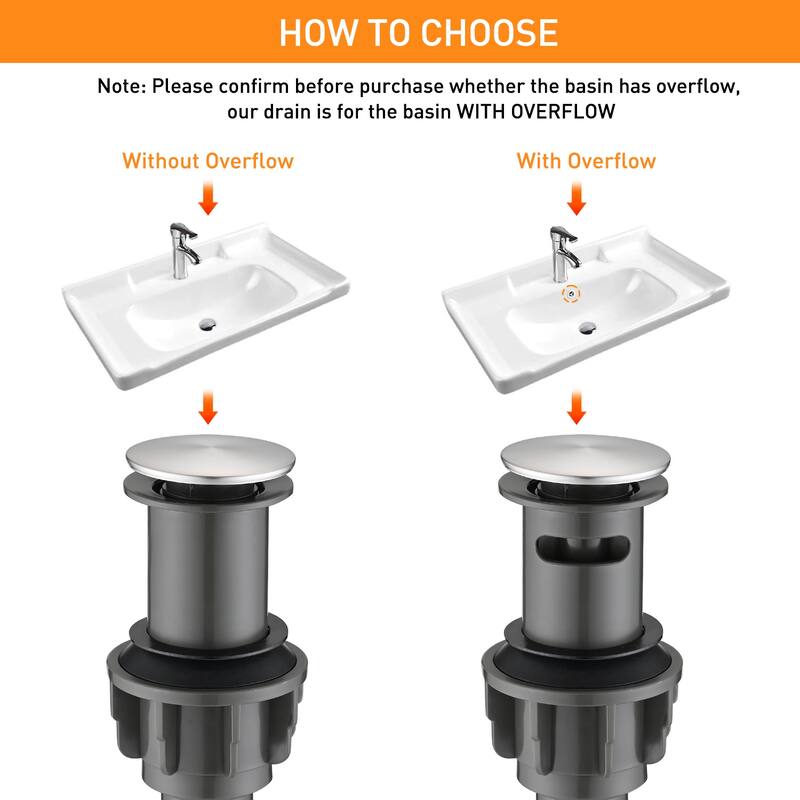 HOW TO CHOOSE

Note: Please confirm before purchase whether the basin has overflow, our drain is for the basin WITH OVERFLOW

Without Overflow

With Overflow