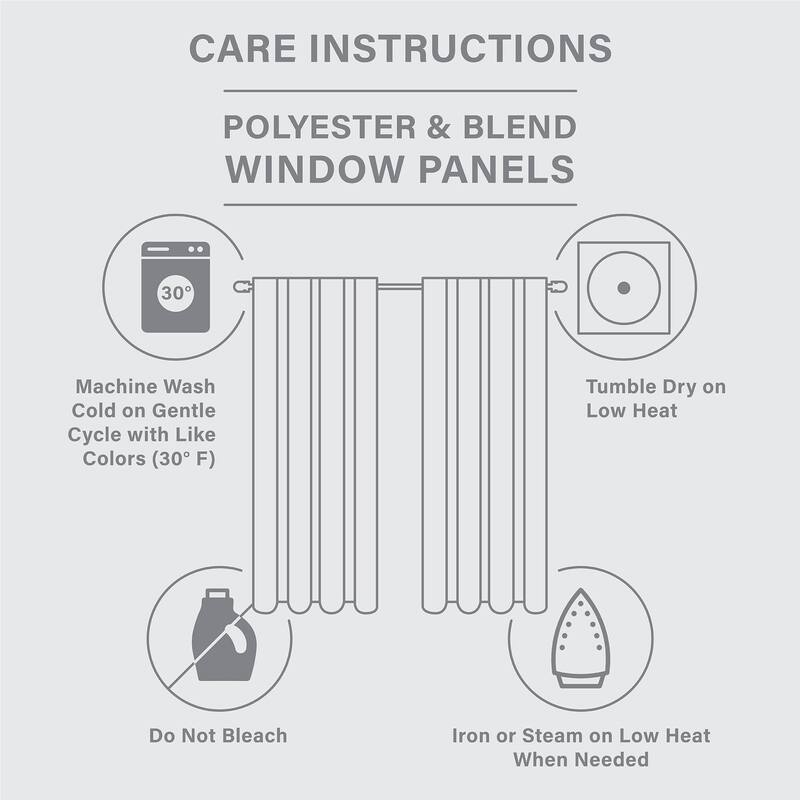 CARE INSTRUCTIONS

POLYESTER & BLEND WINDOW PANELS

30°

Machine Wash Cold on Gentle Cycle with Like Colors (30° F)

Tumble Dry on Low Heat

Do Not Bleach

Iron or Steam on Low Heat When Needed