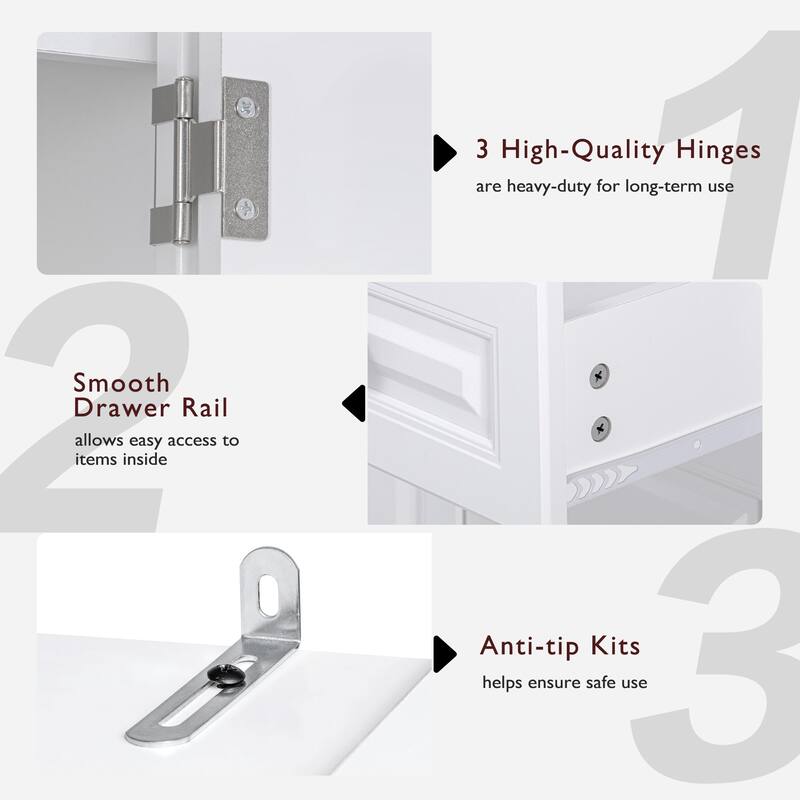 1

3 High-Quality Hinges
are heavy-duty for long-term use

2

Smooth Drawer Rail
allows easy access to items inside

3

Anti-tip Kits
helps ensure safe use