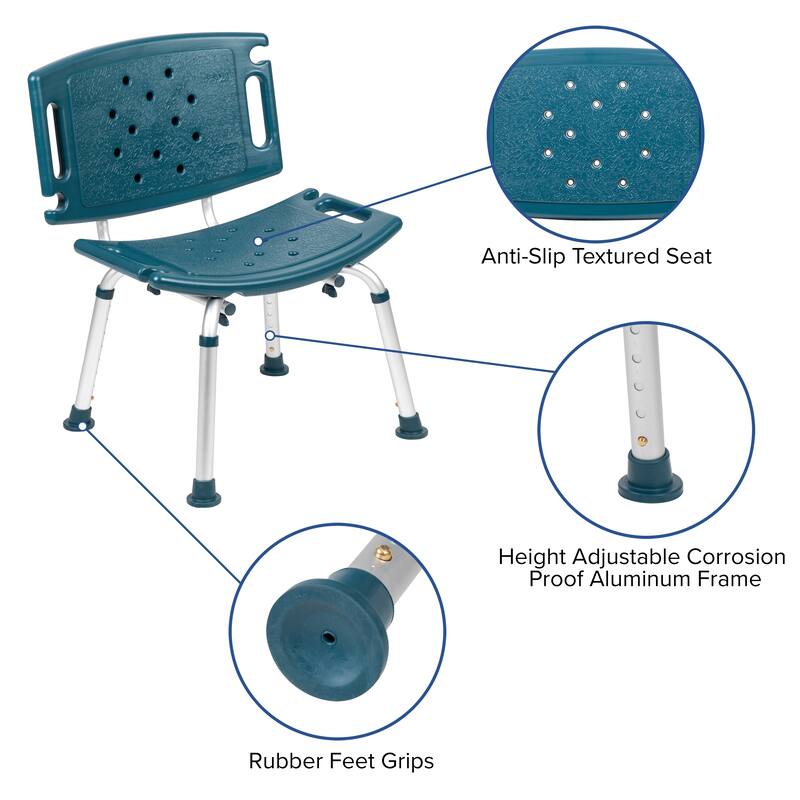 Anti-Slip Textured Seat

Height Adjustable Corrosion Proof Aluminum Frame

Rubber Feet Grips