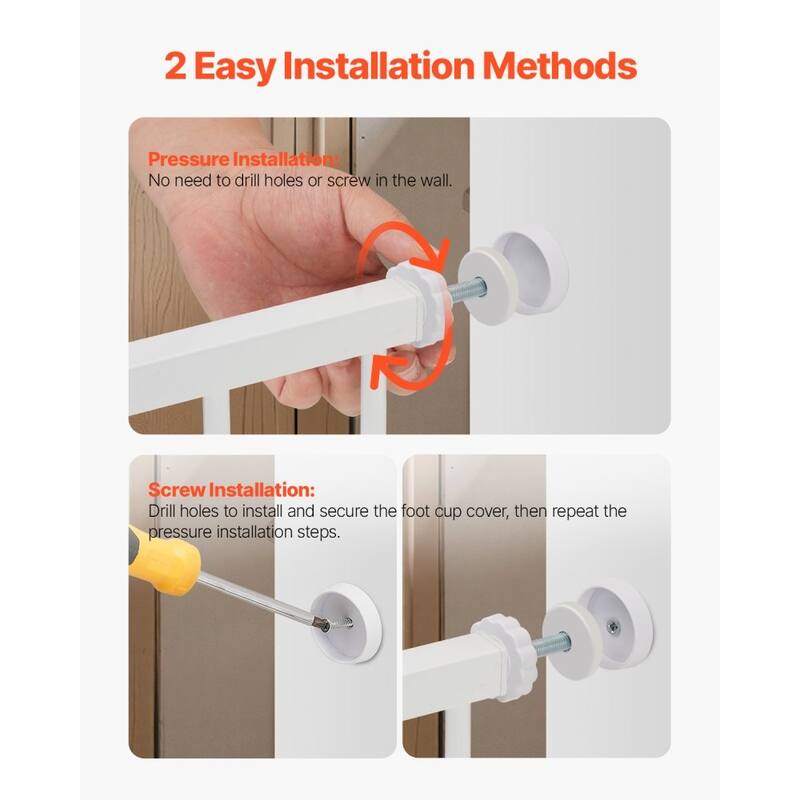 2 Easy Installation Methods

Pressure Installation:
No need to drill holes or screw in the wall.

Screw Installation:
Drill holes to install and secure the foot cup cover, then repeat the pressure installation steps.