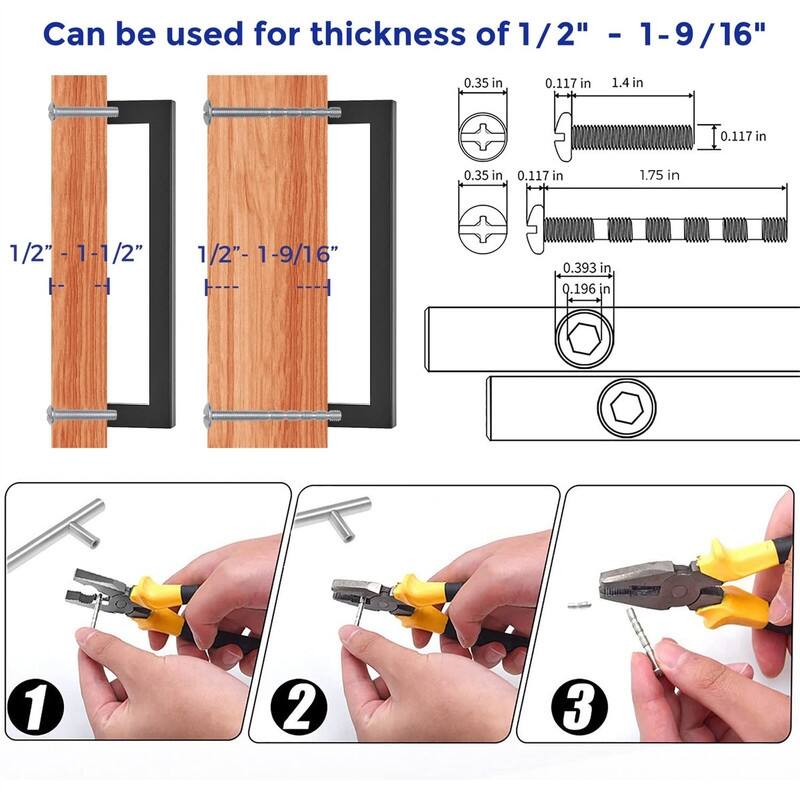 Can be used for thickness of 1/2" - 1-9/16"

1/2" - 1-1/2"

1/2"- 1-9/16"

0.35 in
0.117 in
1.4 in
0.117 in
0.35 in
0.117 in
1.75 in
0.393 in
0.196 in

1
2
3