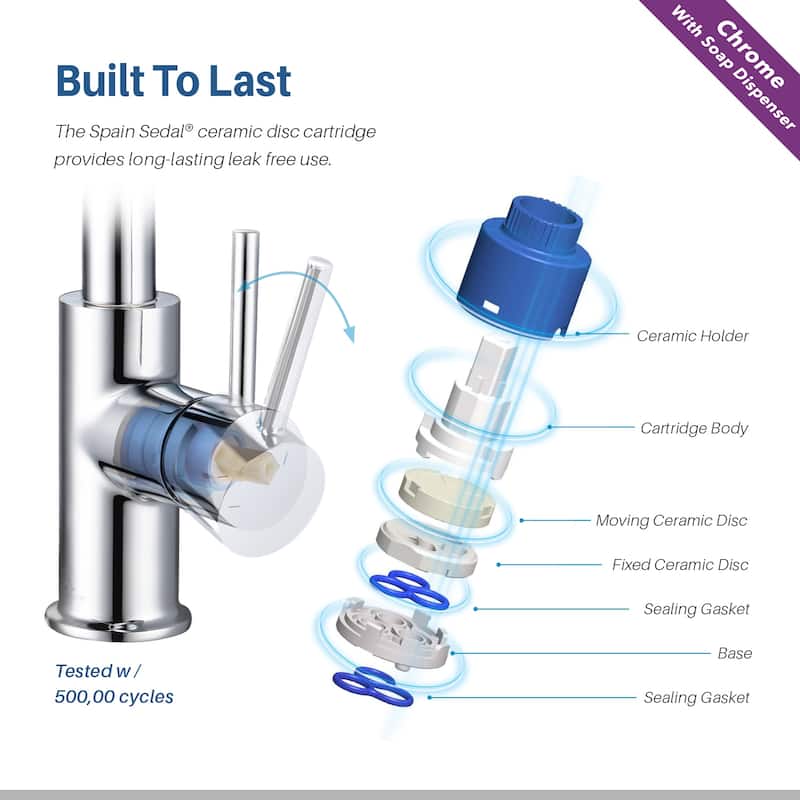 Chrome
With Soap Dispenser

Built To Last

The Spain Sedal® ceramic disc cartridge provides long-lasting leak free use.

Ceramic Holder

Cartridge Body

Moving Ceramic Disc

Fixed Ceramic Disc

Sealing Gasket

Base

Sealing Gasket

Tested w / 500,00 cycles