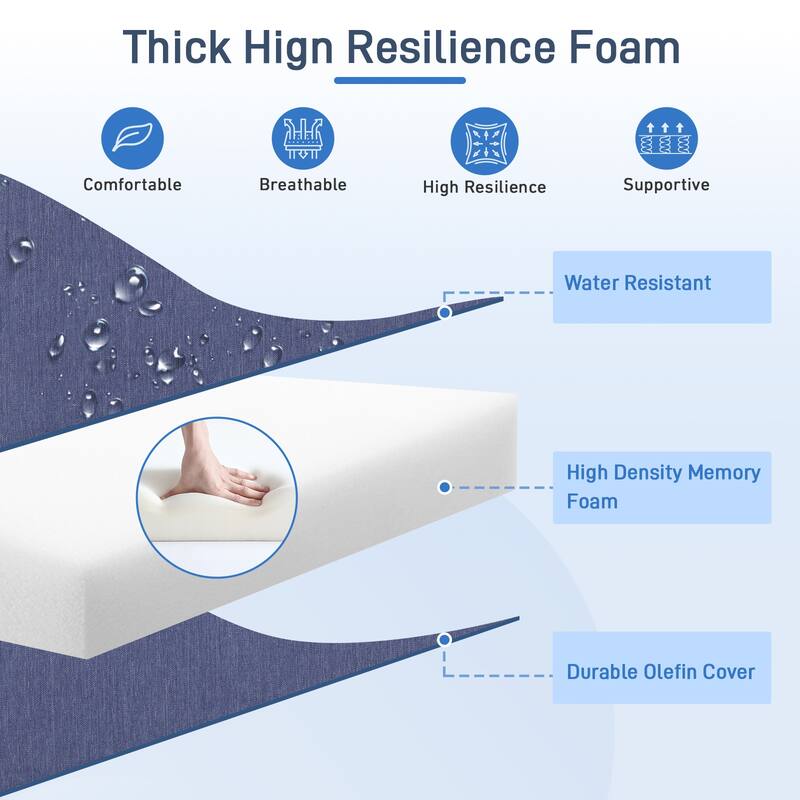 Thick Hign Resilience Foam

Comfortable

Breathable

High Resilience

Supportive

Water Resistant

High Density Memory Foam

Durable Olefin Cover