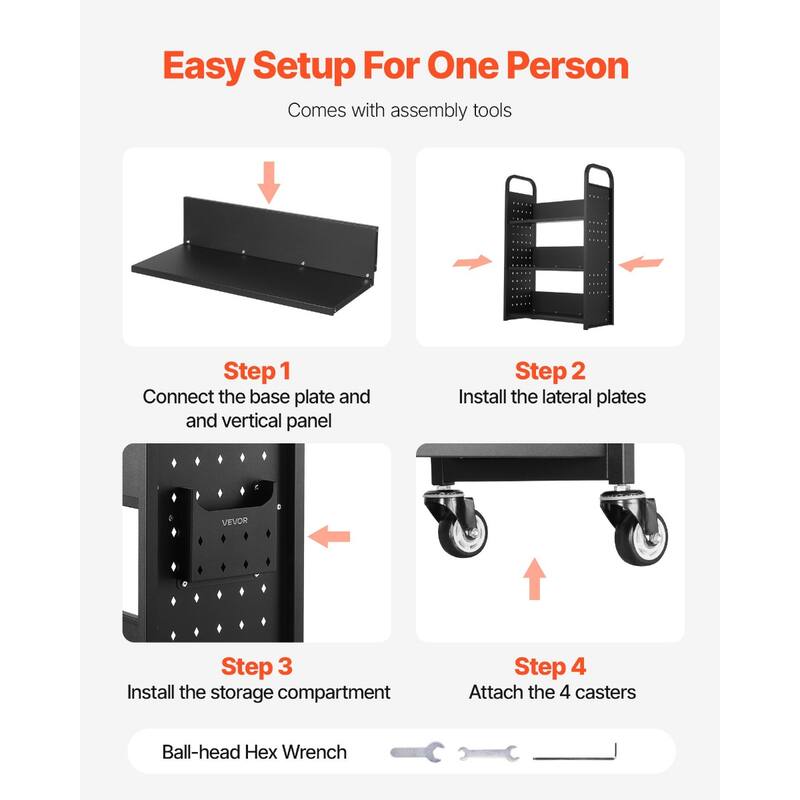 Easy Setup For One Person

Comes with assembly tools

Step 1
Connect the base plate and and vertical panel

Step 2
Install the lateral plates

VEVOR

Step 3
Install the storage compartment

Step 4
Attach the 4 casters

Ball-head Hex Wrench