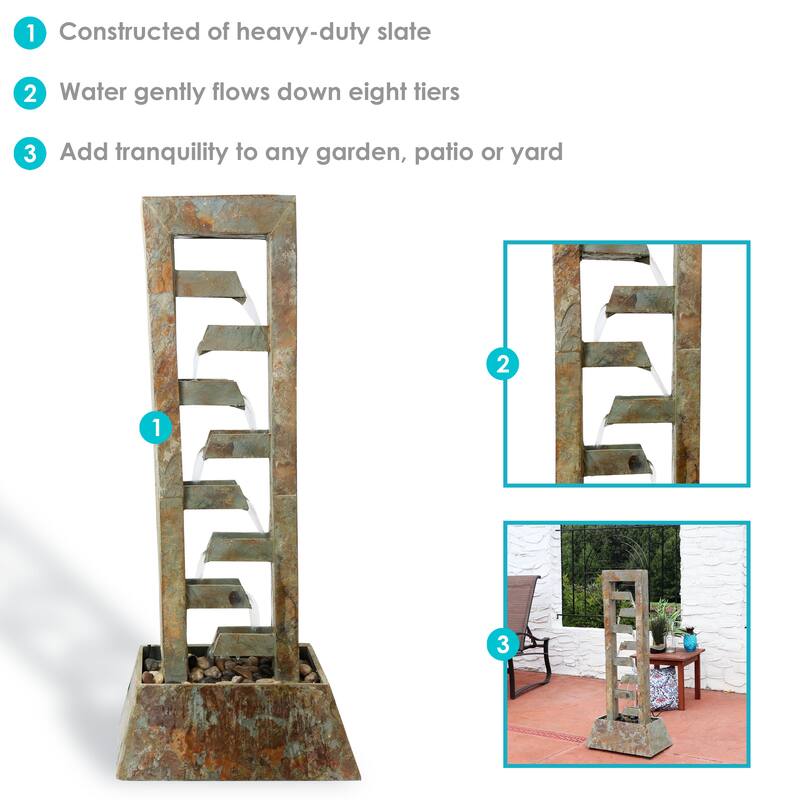 1 Constructed of heavy-duty slate

2 Water gently flows down eight tiers

3 Add tranquility to any garden, patio or yard

1

2

3