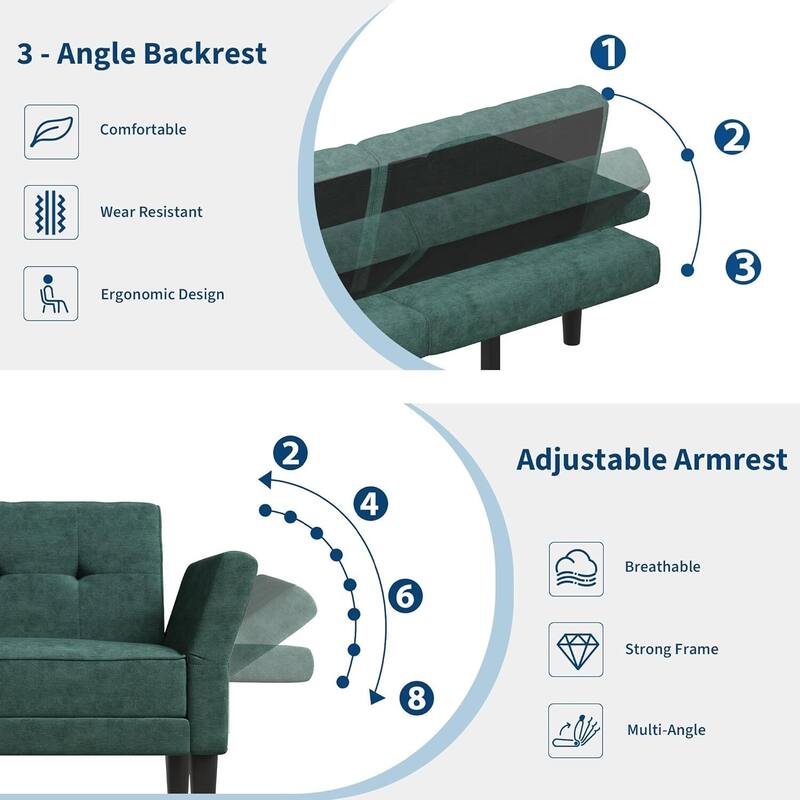 3 - Angle Backrest

Comfortable

Wear Resistant

Ergonomic Design

1

2

3

2

4

6

8

Adjustable Armrest

Breathable

Strong Frame

Multi-Angle