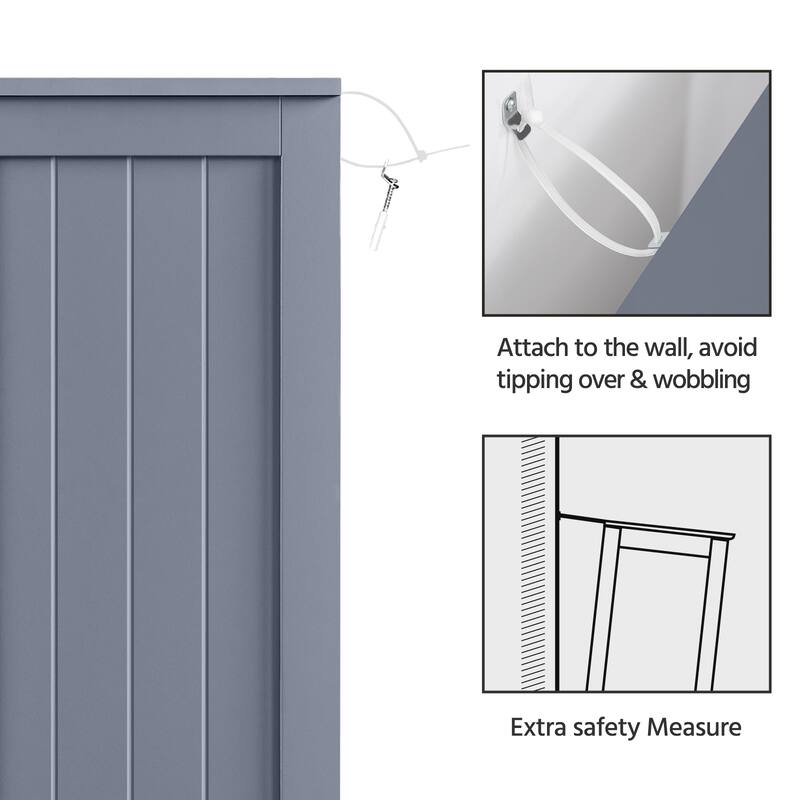 Attach to the wall, avoid tipping over & wobbling

Extra safety Measure