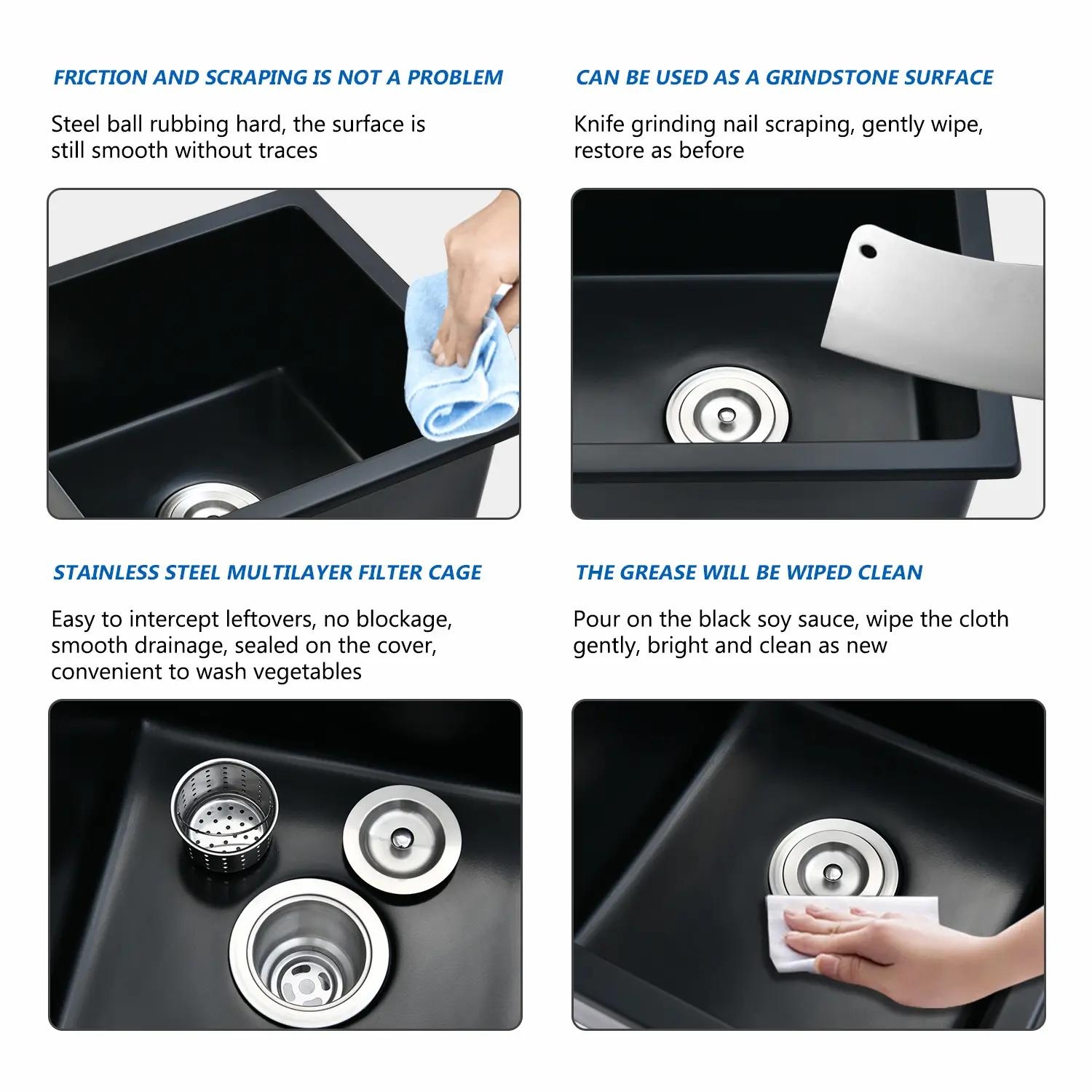 FRICTION AND SCRAPING IS NOT A PROBLEM

Steel ball rubbing hard, the surface is still smooth without traces

CAN BE USED AS A GRINDSTONE SURFACE

Knife grinding nail scraping, gently wipe, restore as before

STAINLESS STEEL MULTILAYER FILTER CAGE

Easy to intercept leftovers, no blockage, smooth drainage, sealed on the cover, convenient to wash vegetables

THE GREASE WILL BE WIPED CLEAN

Pour on the black soy sauce, wipe the cloth gently, bright and clean as new