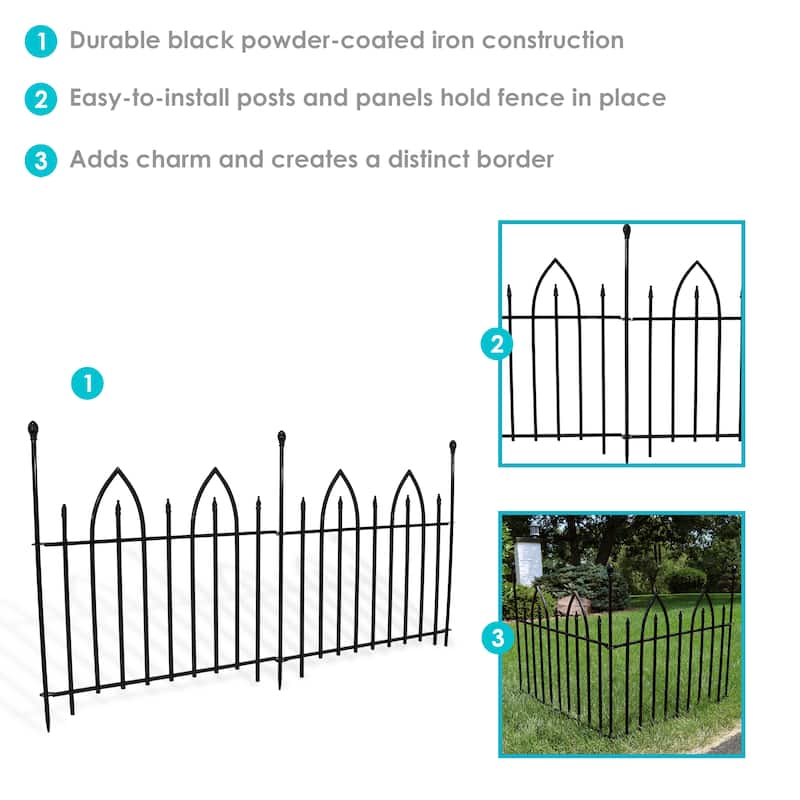 1 Durable black powder-coated iron construction

2 Easy-to-install posts and panels hold fence in place

3 Adds charm and creates a distinct border

1

2

3