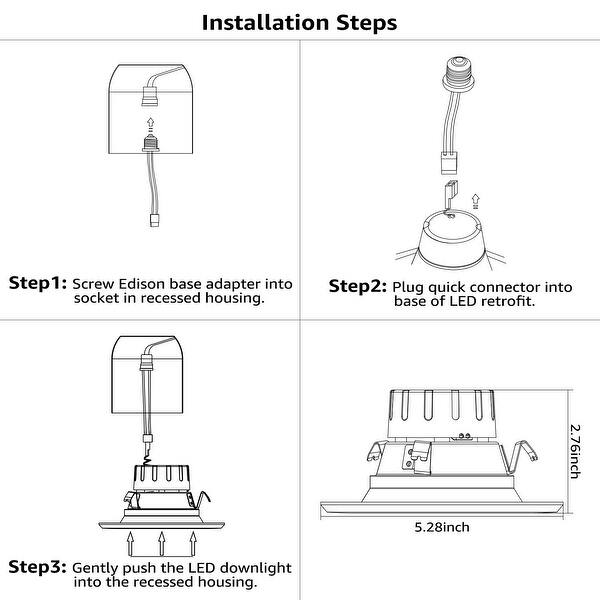 Installation Steps

Step1: Screw Edison base adapter into socket in recessed housing.

Step2: Plug quick connector into base of LED retrofit.

Step3: Gently push the LED downlight into the recessed housing.

2.76inch

5.28inch