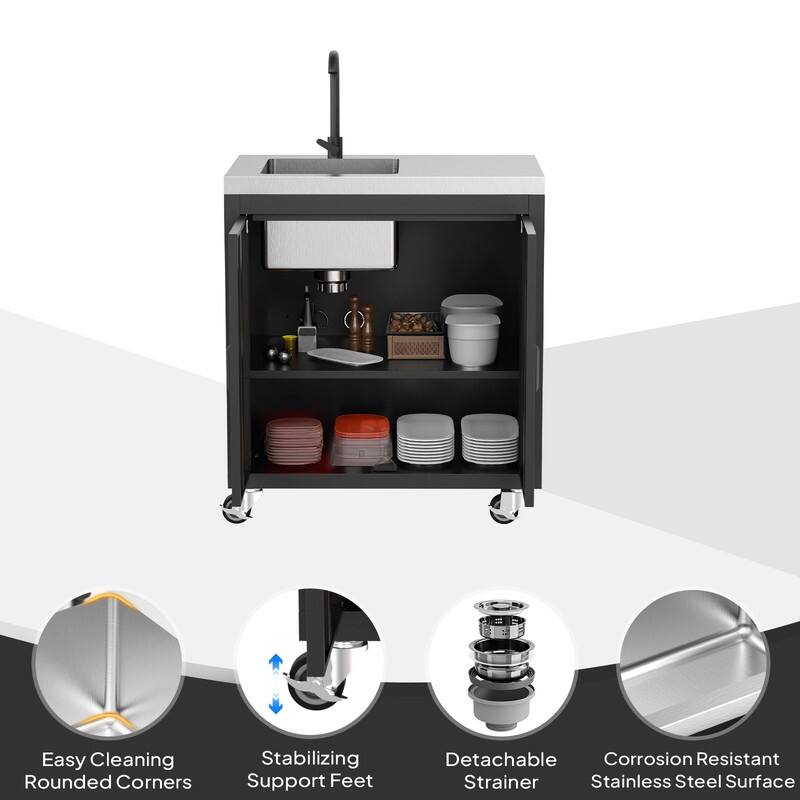 Easy Cleaning Rounded Corners

Stabilizing Support Feet

Detachable Strainer

Corrosion Resistant Stainless Steel Surface