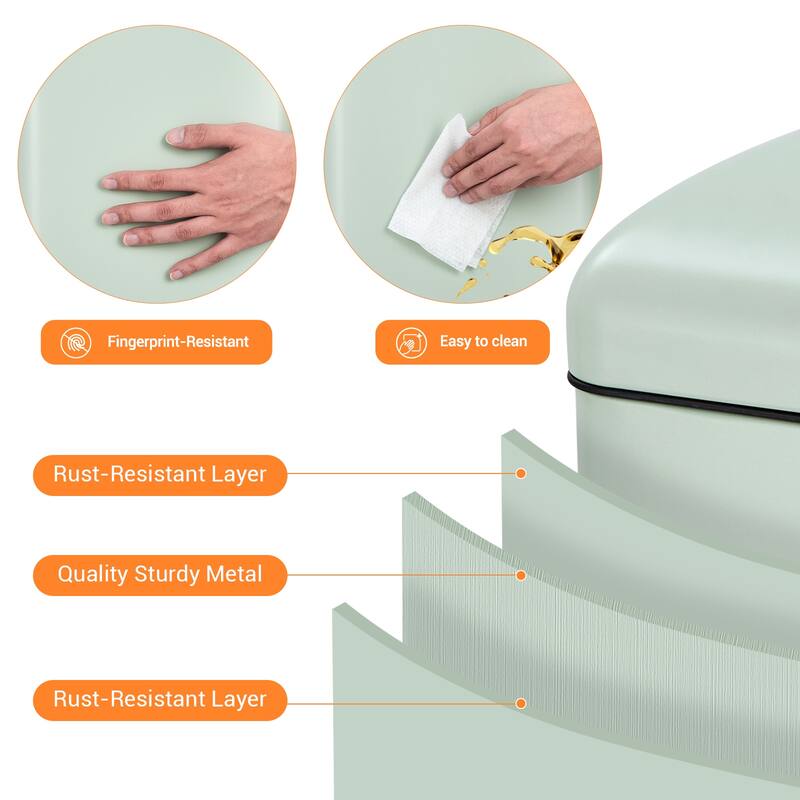 Fingerprint-Resistant

Easy to clean

Rust-Resistant Layer

Quality Sturdy Metal

Rust-Resistant Layer