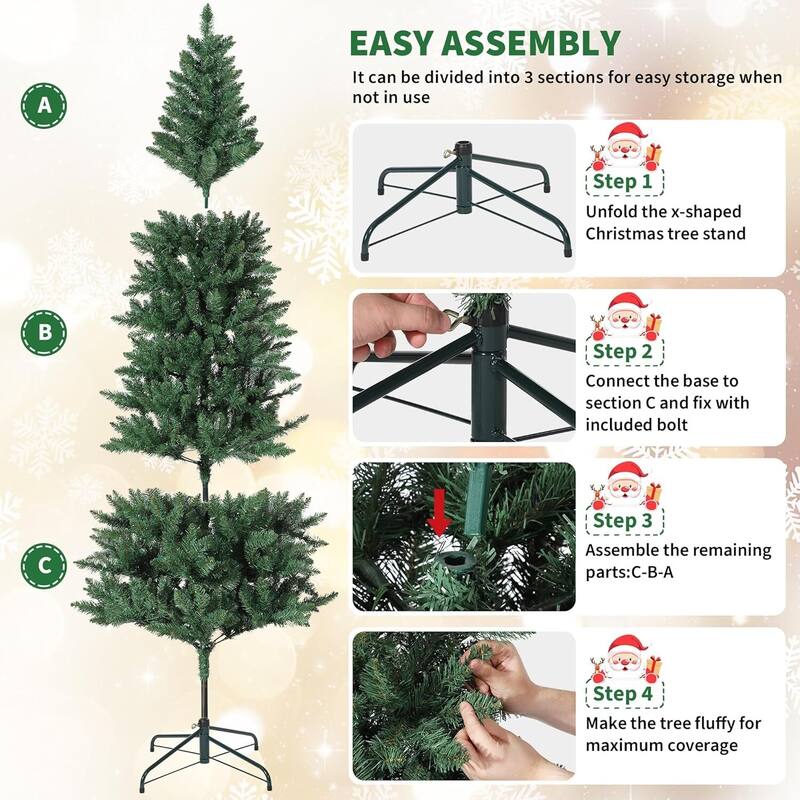 A

B

C

EASY ASSEMBLY

It can be divided into 3 sections for easy storage when not in use

Step 1

Unfold the x-shaped Christmas tree stand

Step 2

Connect the base to section C and fix with included bolt

Step 3

Assemble the remaining parts:C-B-A

Step 4

Make the tree fluffy for maximum coverage