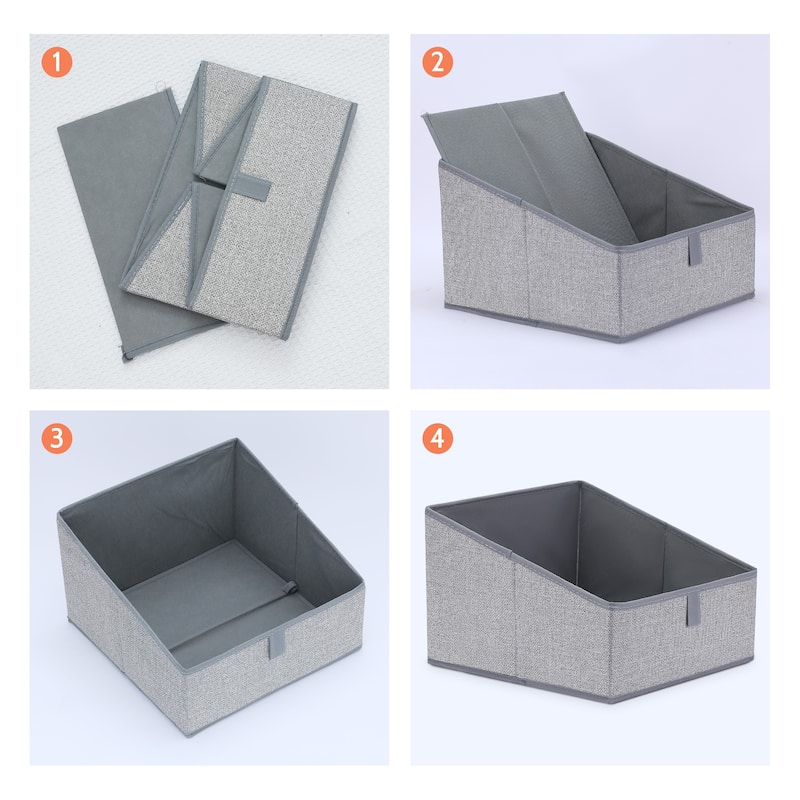 1

2

3

4