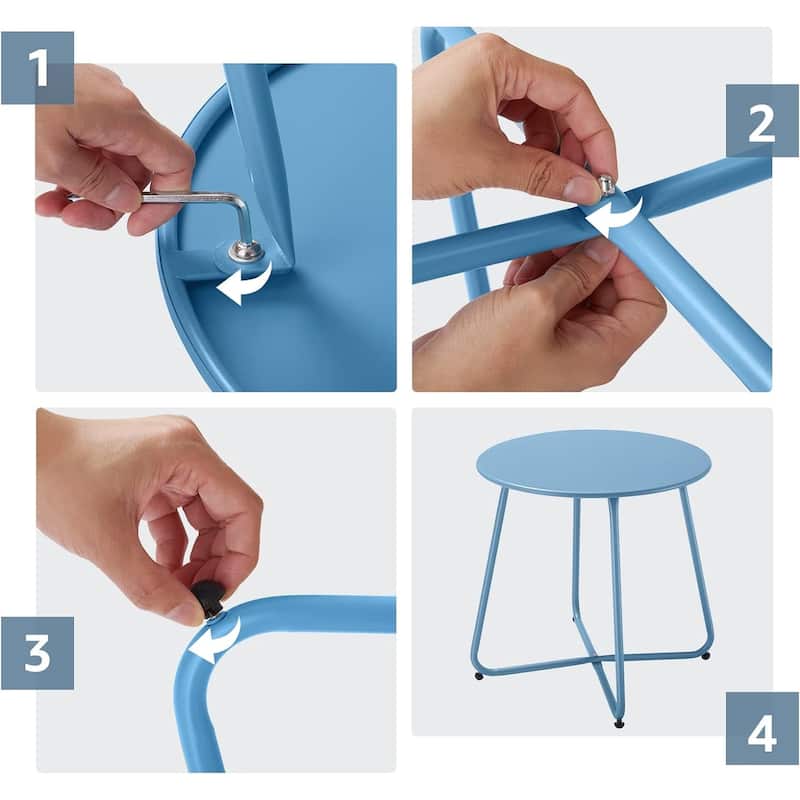 1

2

3

4