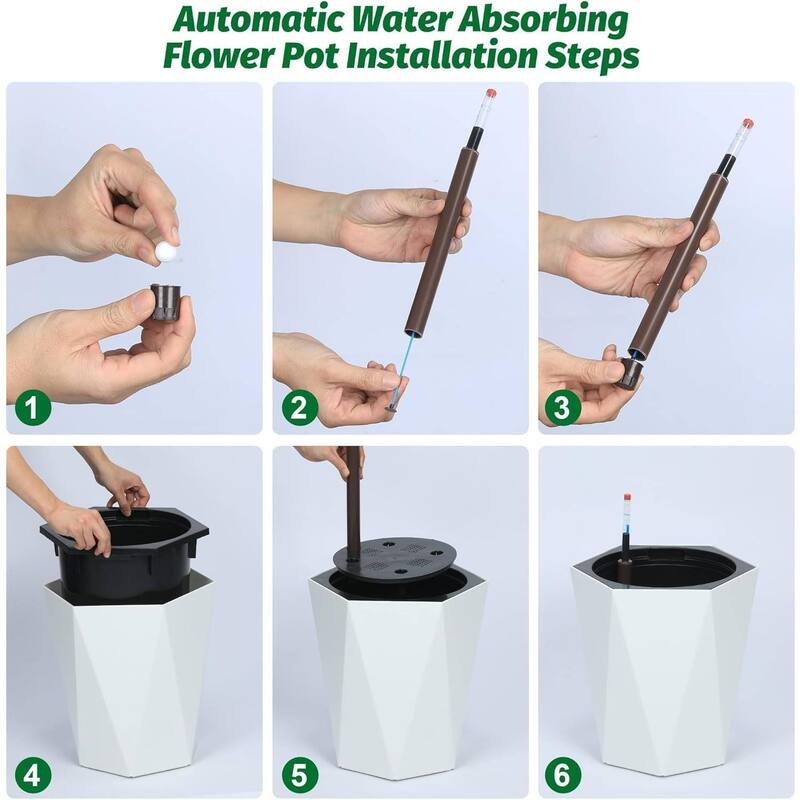 Automatic Water Absorbing Flower Pot Installation Steps

1

2

3

4

5

6