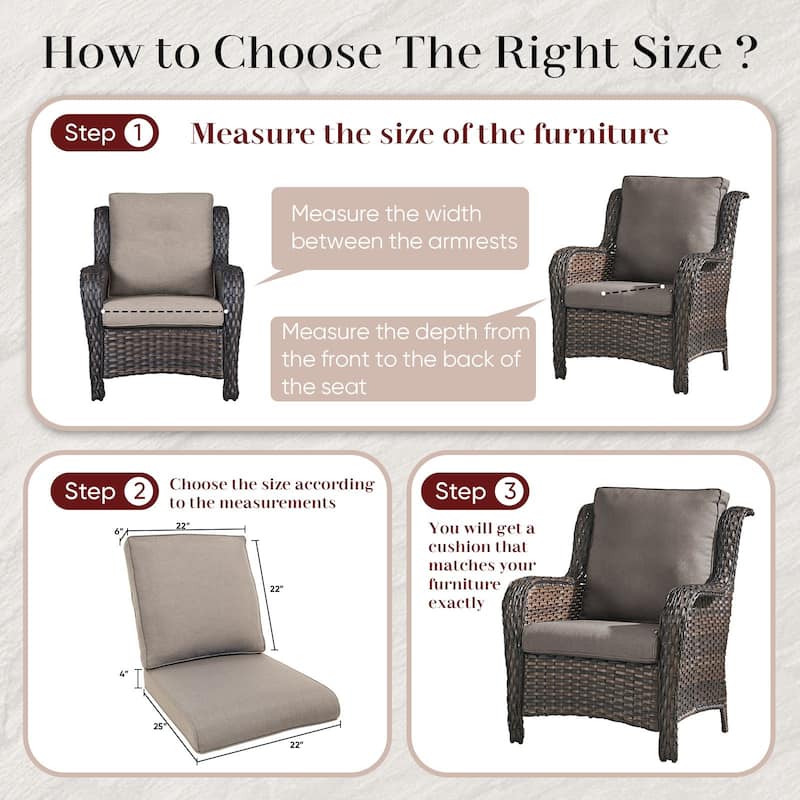 How to Choose The Right Size ?

Step 1 Measure the size of the furniture

Measure the width between the armrests

Measure the depth from the front to the back of the seat

Step 2 Choose the size according to the measurements

6"
22"
22"
4"
25"
22"

Step 3

You will get a cushion that matches your furniture exactly