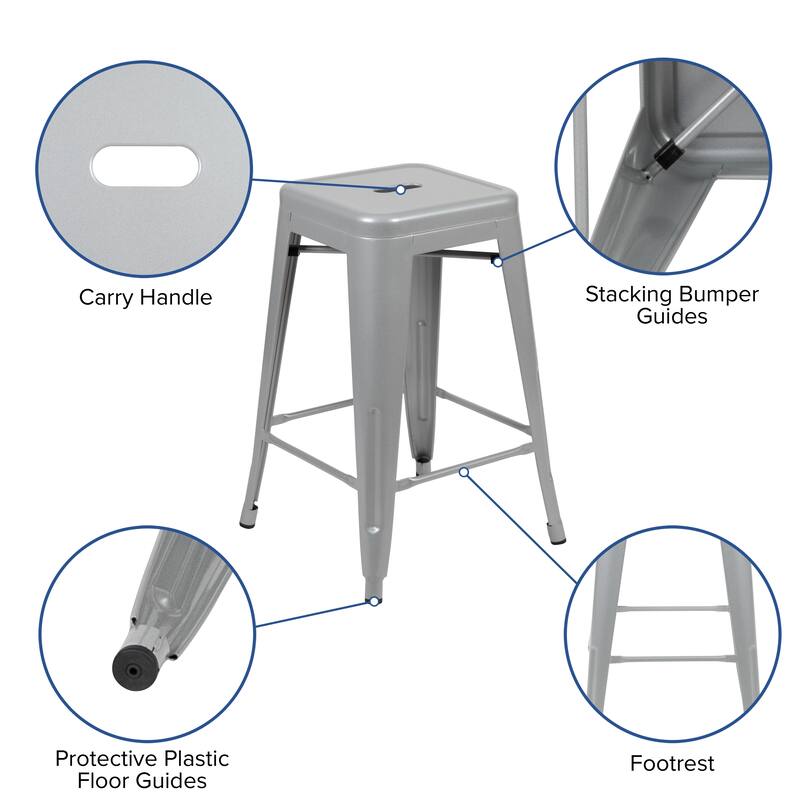 Carry Handle

Stacking Bumper Guides

Protective Plastic Floor Guides

Footrest