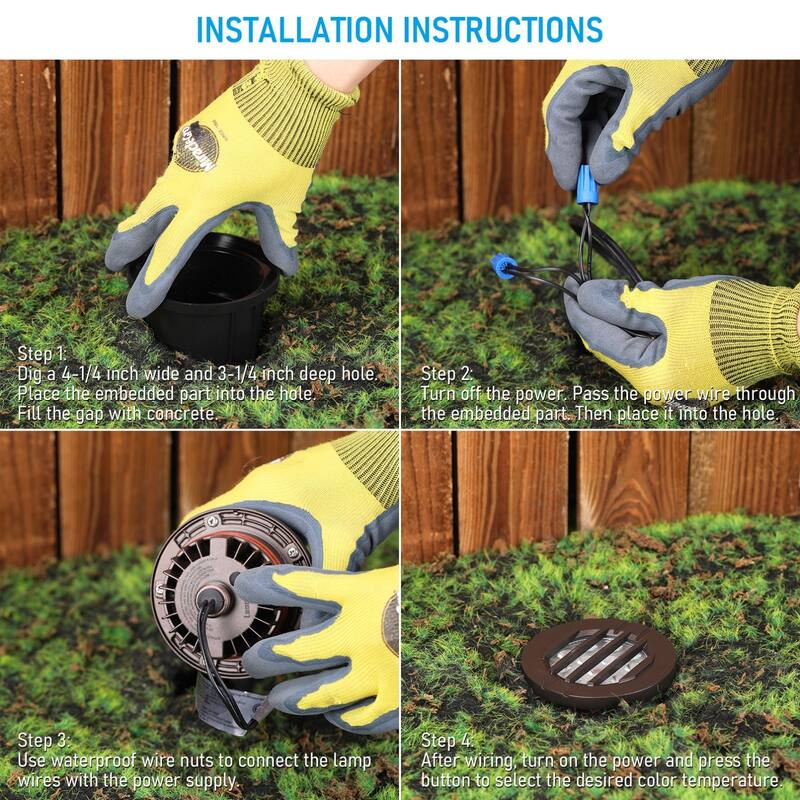 INSTALLATION INSTRUCTIONS

Step 1:
Dig a 4-1/4 inch wide and 3-1/4 inch deep hole. Place the embedded part into the hole. Fill the gap with concrete.

Step 2:
Turn off the power. Pass the power wire through the embedded part. Then place it into the hole.

Step 3:
Use waterproof wire nuts to connect the lamp wires with the power supply.

Step 4:
After wiring, turn on the power and press the button to select the desired color temperature.