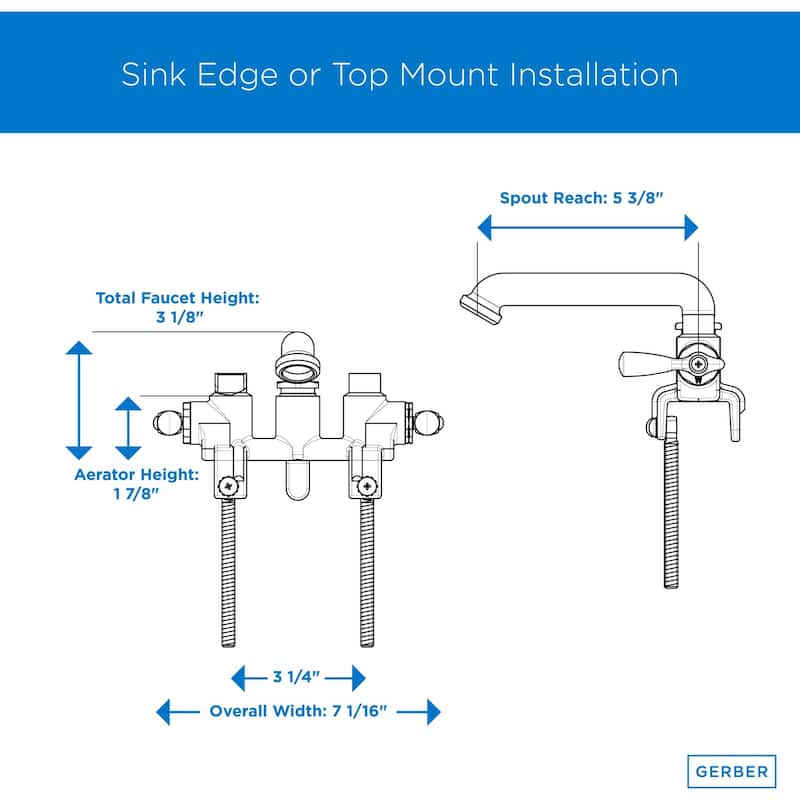 Sink Edge or Top Mount Installation

Spout Reach: 5 3/8"

Total Faucet Height: 3 1/8"

Aerator Height: 1 7/8"

3 1/4"

Overall Width: 7 1/16"

GERBER