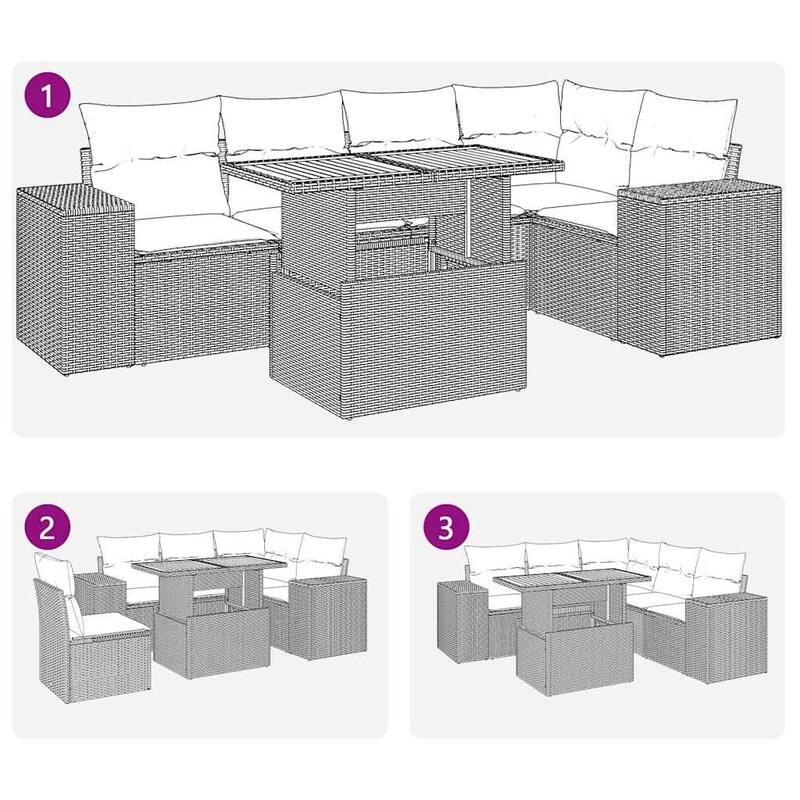 1

2

3