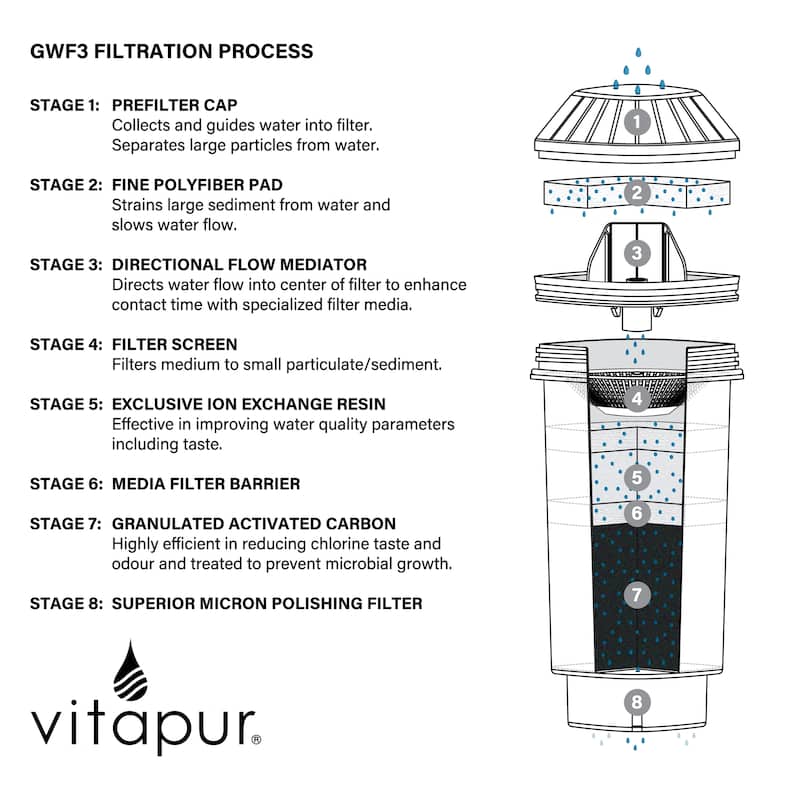 GWF3 FILTRATION PROCESS

STAGE 1: PREFILTER CAP
Collects and guides water into filter. Separates large particles from water.

STAGE 2: FINE POLYFIBER PAD
Strains large sediment from water and slows water flow.

STAGE 3: DIRECTIONAL FLOW MEDIATOR
Directs water flow into center of filter to enhance contact time with specialized filter media.

STAGE 4: FILTER SCREEN
Filters medium to small particulate/sediment.

STAGE 5: EXCLUSIVE ION EXCHANGE RESIN
Effective in improving water quality parameters including taste.

STAGE 6: MEDIA FILTER BARRIER

STAGE 7: GRANULATED ACTIVATED CARBON
Highly efficient in reducing chlorine taste and odour and treated to prevent microbial growth.

STAGE 8: SUPERIOR MICRON POLISHING FILTER

vitapur®

1
2
3
4
5
6
7
8