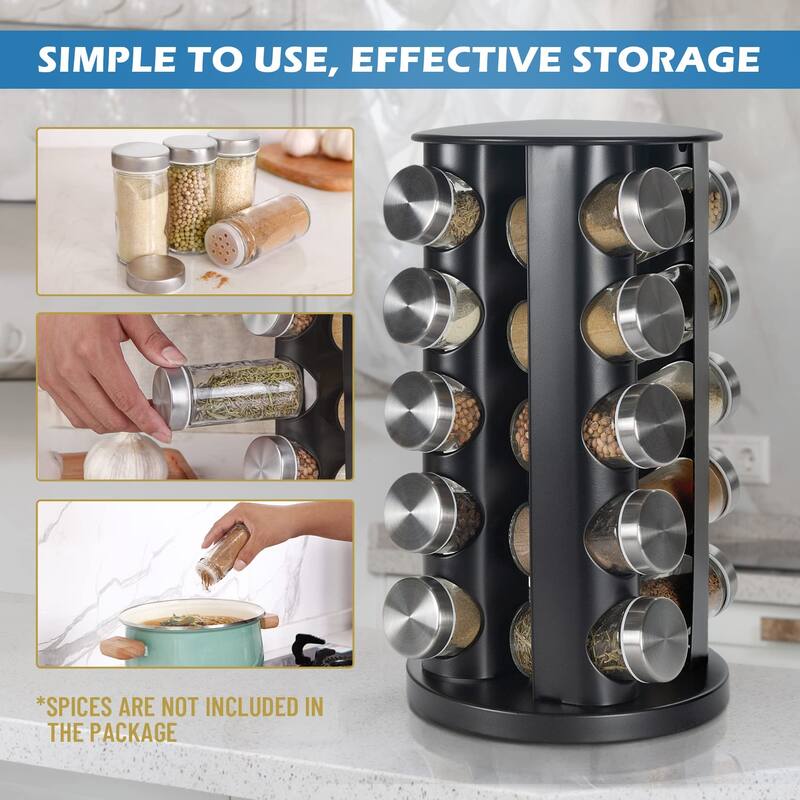 SIMPLE TO USE, EFFECTIVE STORAGE

*SPICES ARE NOT INCLUDED IN THE PACKAGE