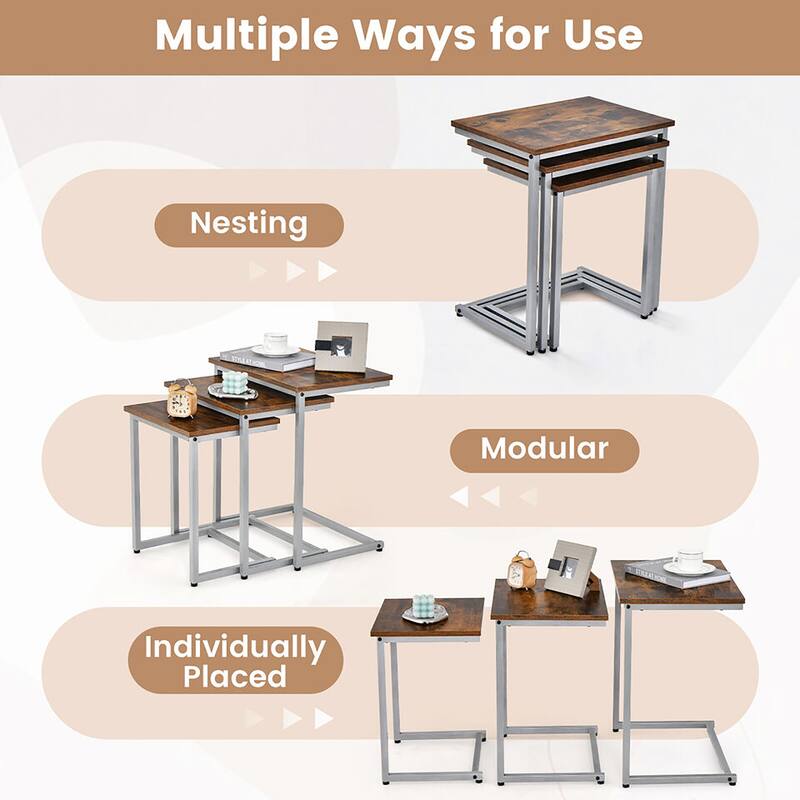 Multiple Ways for Use

Nesting

Modular

Individually Placed