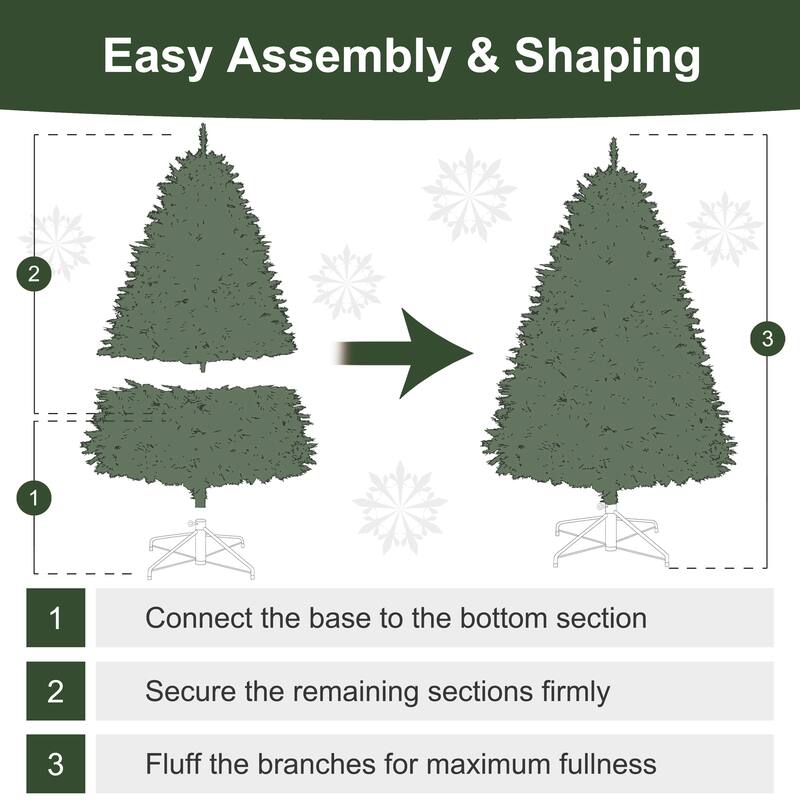 Easy Assembly & Shaping

2

1

3

1 Connect the base to the bottom section

2 Secure the remaining sections firmly

3 Fluff the branches for maximum fullness