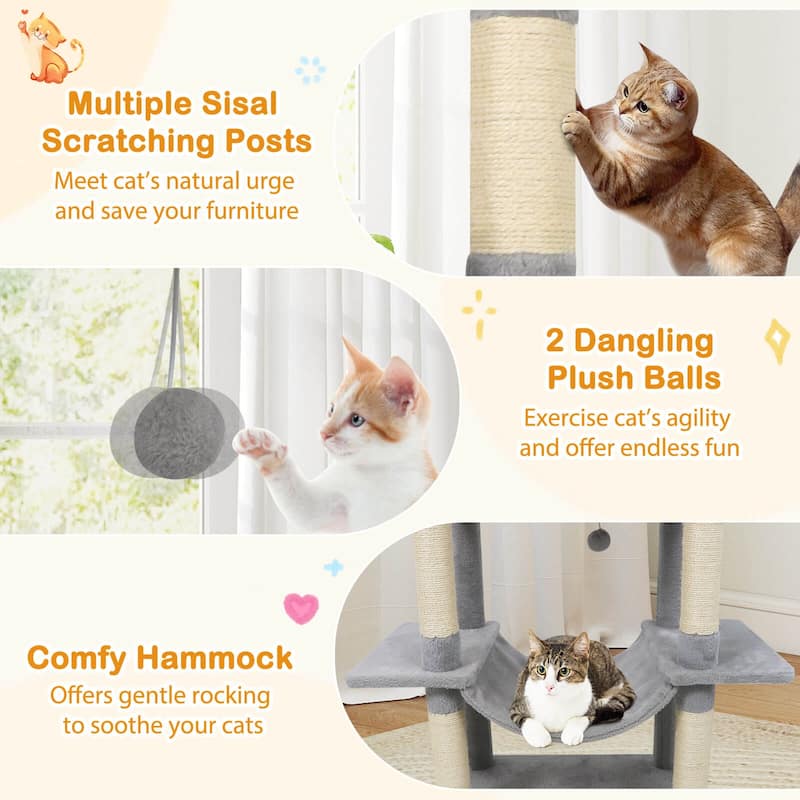 Multiple Sisal Scratching Posts

Meet cat's natural urge and save your furniture

2 Dangling Plush Balls

Exercise cat's agility and offer endless fun

Comfy Hammock

Offers gentle rocking to soothe your cats