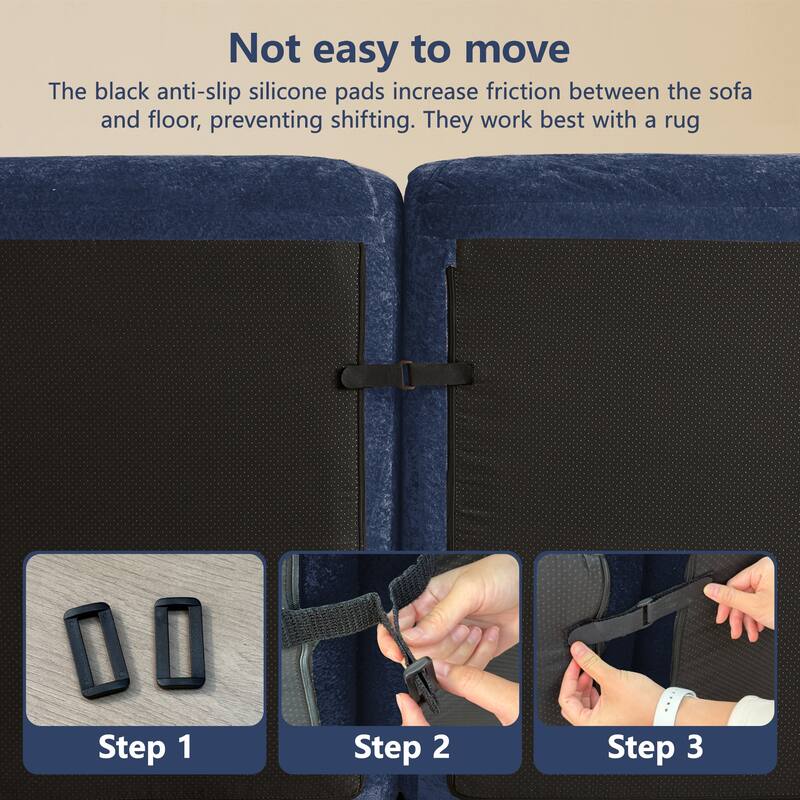 Not easy to move
The black anti-slip silicone pads increase friction between the sofa and floor, preventing shifting. They work best with a rug

Step 1

Step 2

Step 3