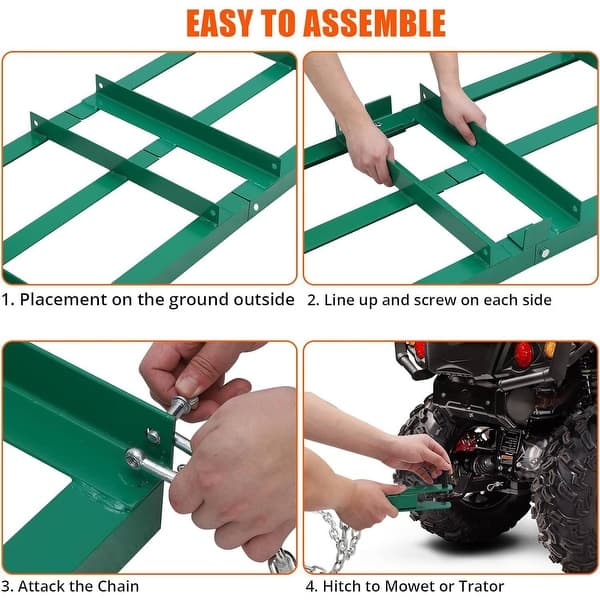 EASY TO ASSEMBLE

1. Placement on the ground outside

2. Line up and screw on each side

3. Attack the Chain

4. Hitch to Mowet or Trator