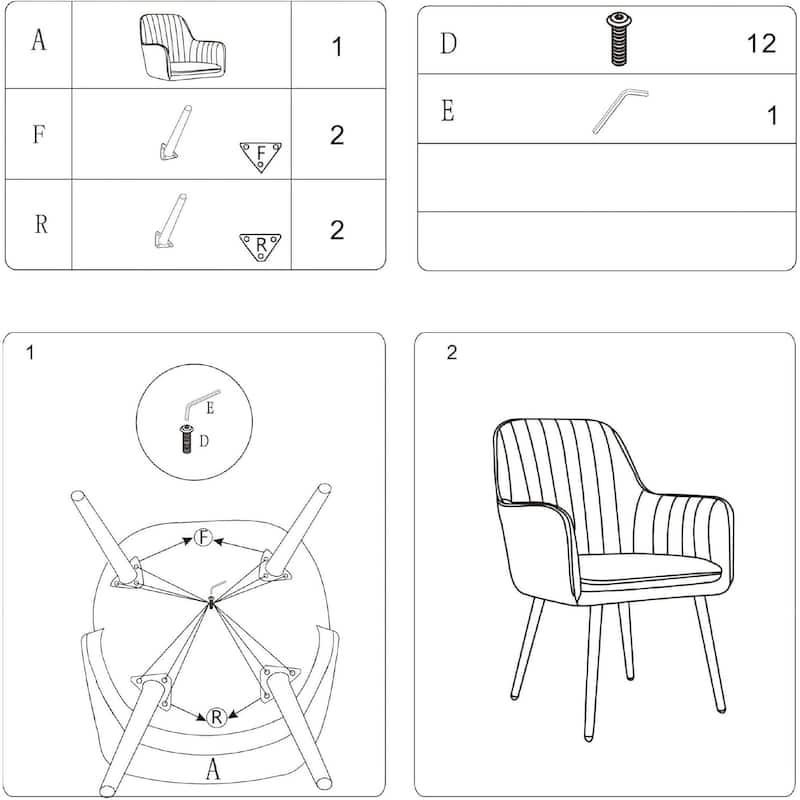 | A | | 1 |
|---|---|---|
| F | F | 2 |
| R | R | 2 |

| D | | 12 |
|---|---|---|
| E | | 1 |
| | | |
| | | |

1

E
D
F
R
A

2