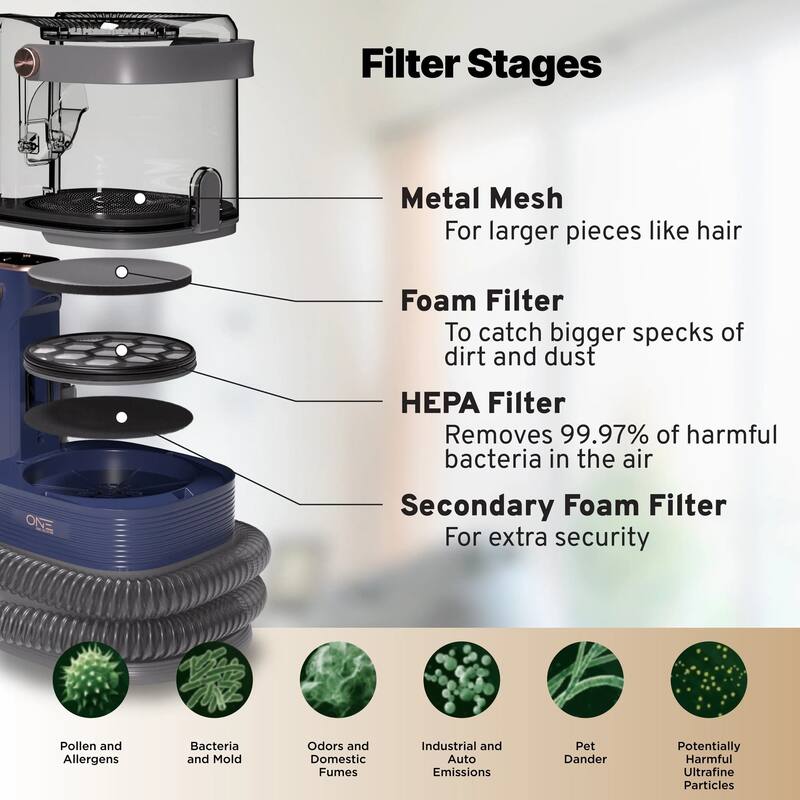 Filter Stages

Metal Mesh
For larger pieces like hair

Foam Filter
To catch bigger specks of dirt and dust

HEPA Filter
Removes 99.97% of harmful bacteria in the air

Secondary Foam Filter
For extra security

ONE

Pollen and Allergens

Bacteria and Mold

Odors and Domestic Fumes

Industrial and Auto Emissions

Pet Dander

Potentially Harmful Ultrafine Particles