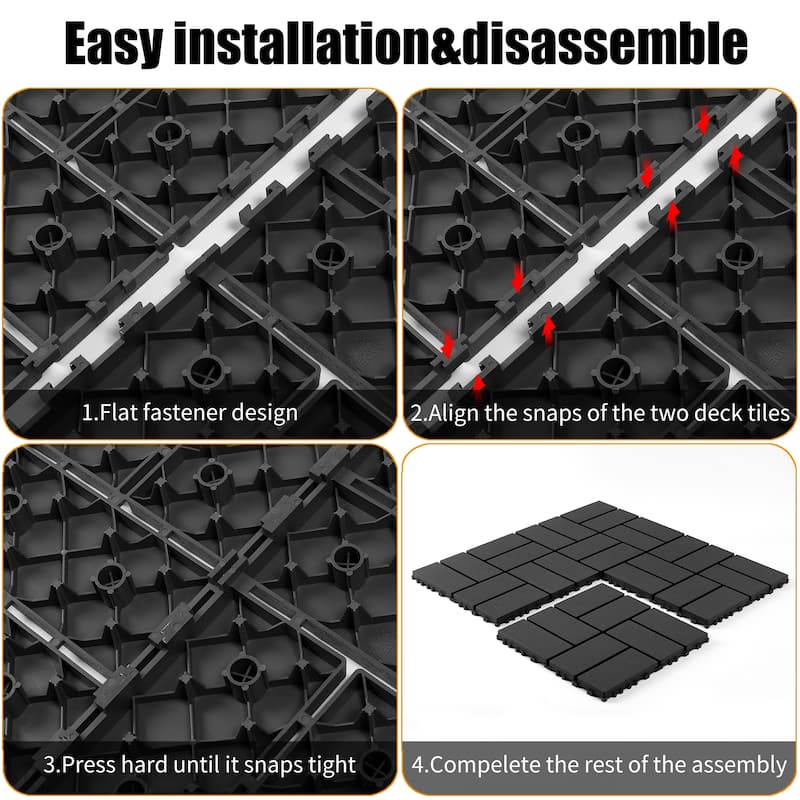 Easy installation&disassemble

1.Flat fastener design

2.Align the snaps of the two deck tiles

3.Press hard until it snaps tight

4.Compelete the rest of the assembly