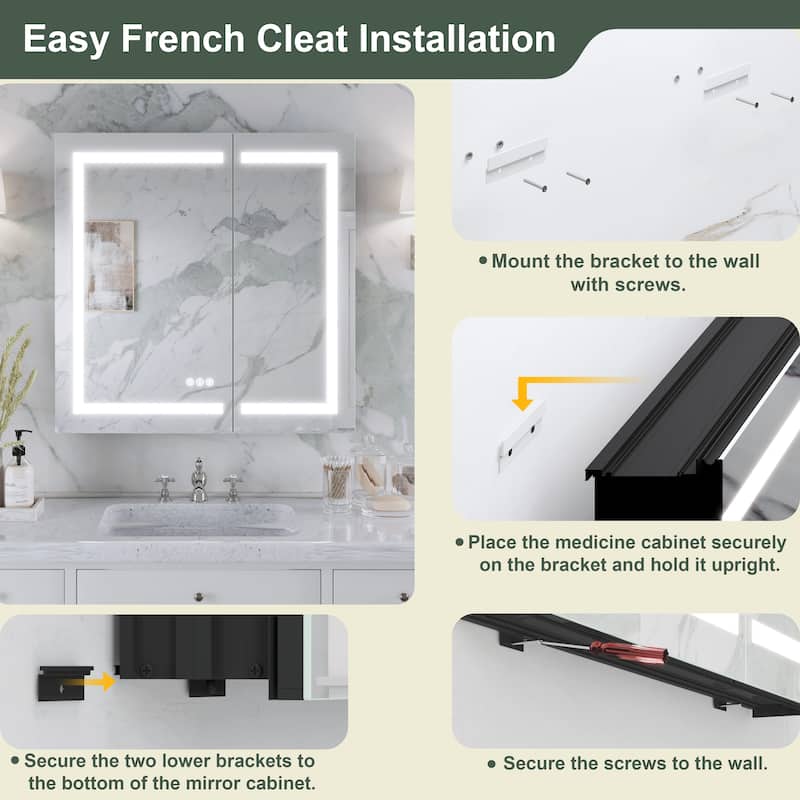 Easy French Cleat Installation

• Mount the bracket to the wall with screws.

• Place the medicine cabinet securely on the bracket and hold it upright.

• Secure the two lower brackets to the bottom of the mirror cabinet.

• Secure the screws to the wall.