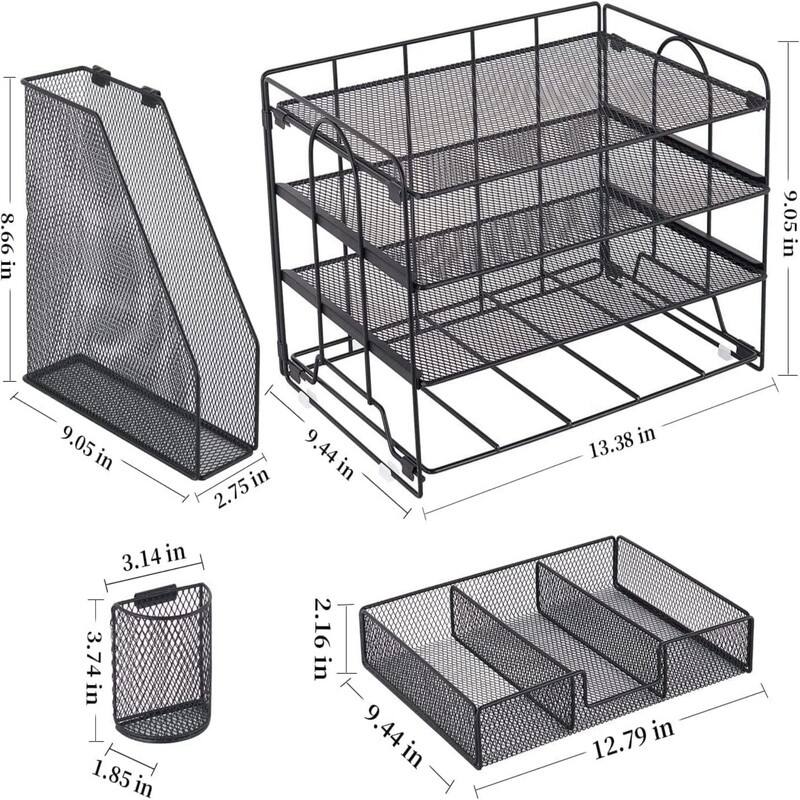 8.66 in
9.05 in
2.75 in
9.05 in
9.44 in
13.38 in
3.14 in
3.74 in
1.85 in
2.16 in
9.44 in
12.79 in