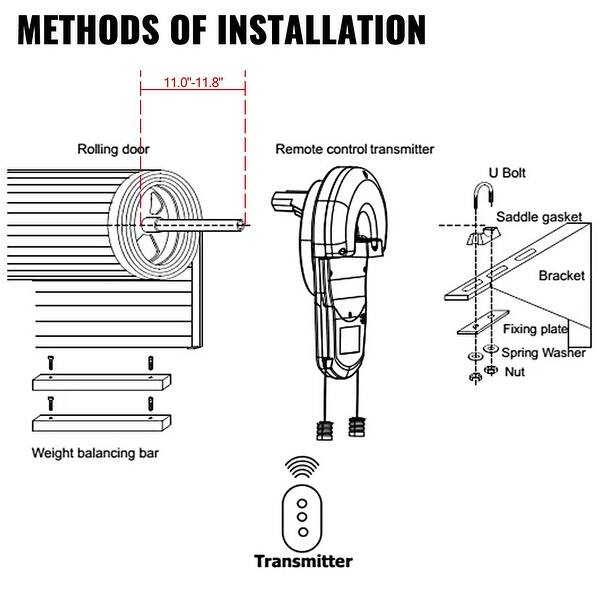 METHODS OF INSTALLATION

11.0"-11.8"

Rolling door

Remote control transmitter

U Bolt

Saddle gasket

Bracket

Fixing plate

Spring Washer

Nut

Weight balancing bar

Transmitter