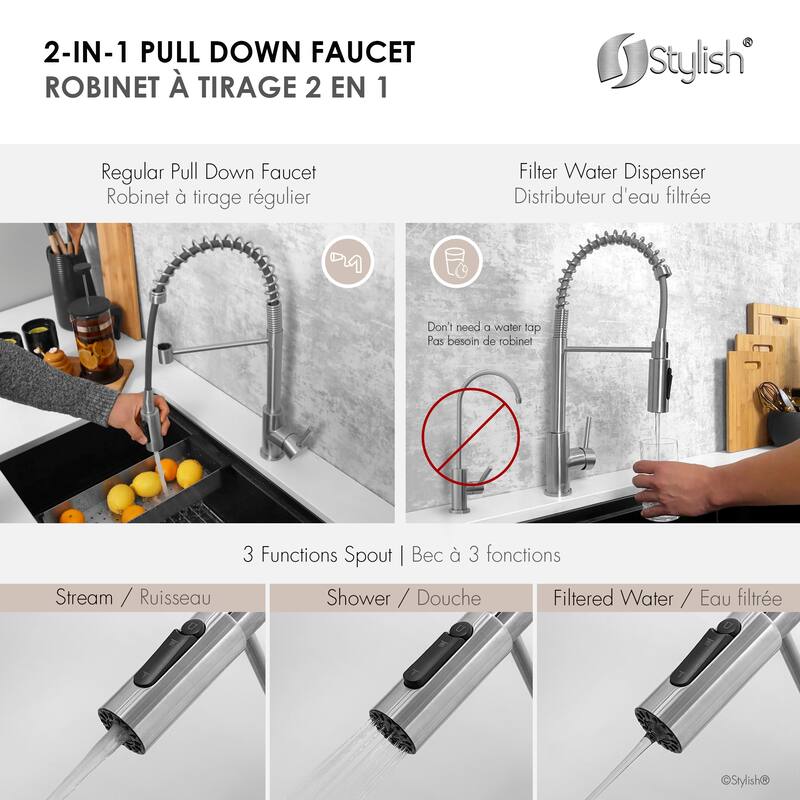 2-IN-1 PULL DOWN FAUCET
ROBINET À TIRAGE 2 EN 1

Stylish®

Regular Pull Down Faucet
Robinet à tirage régulier

Filter Water Dispenser
Distributeur d'eau filtrée

Don't need a water tap
Pas besoin de robinet

3 Functions Spout | Bec à 3 fonctions

Stream / Ruisseau

Shower / Douche

Filtered Water / Eau filtrée

©Stylish®