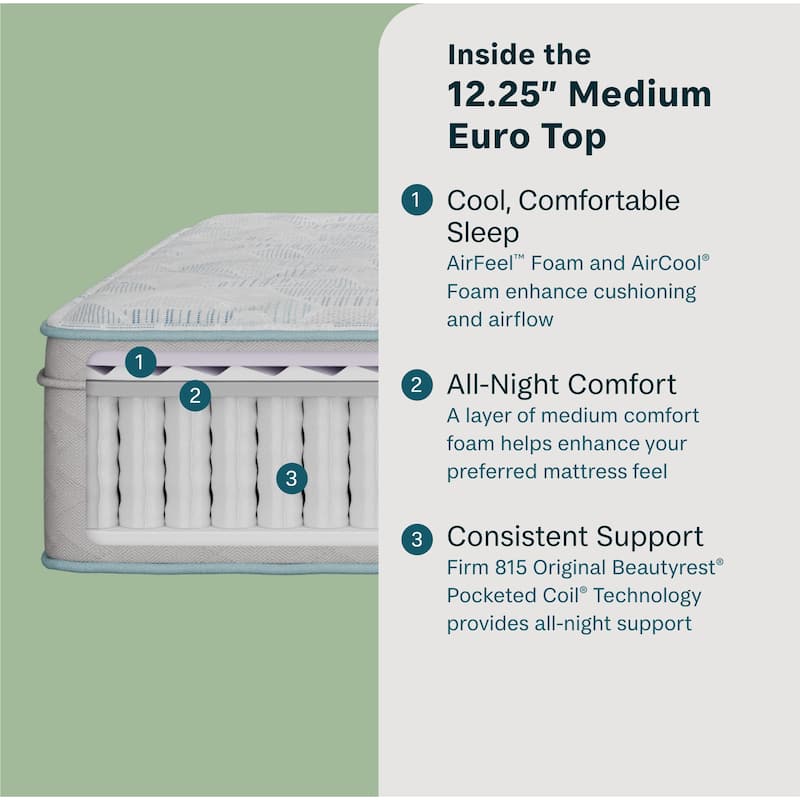 1
2
3

Inside the
12.25" Medium Euro Top

1 Cool, Comfortable Sleep
AirFeel™ Foam and AirCool® Foam enhance cushioning and airflow

2 All-Night Comfort
A layer of medium comfort foam helps enhance your preferred mattress feel

3 Consistent Support
Firm 815 Original Beautyrest® Pocketed Coil® Technology provides all-night support