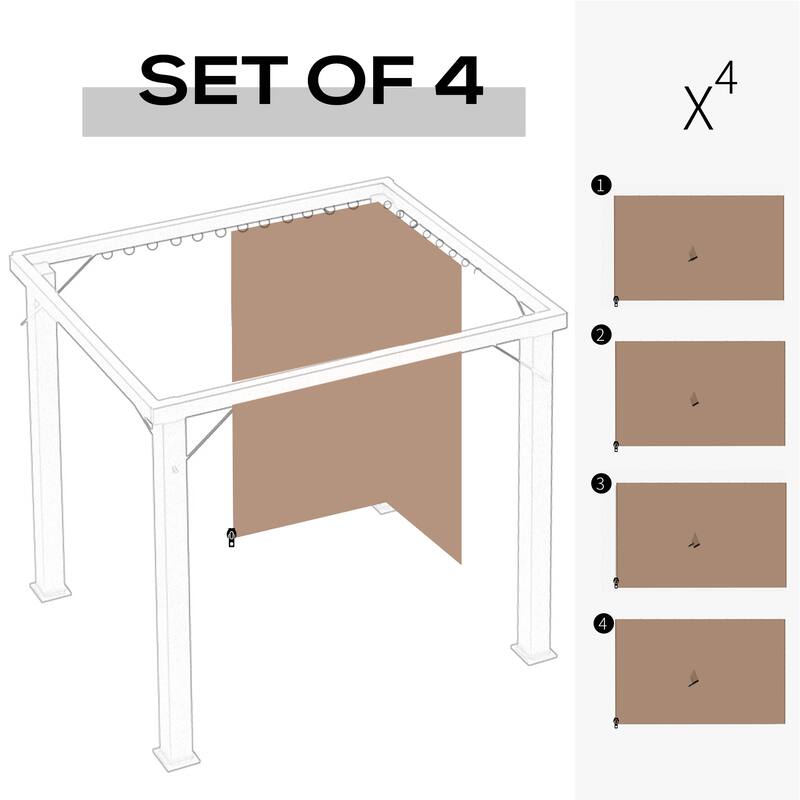 SET OF 4

$X^4$

1

2

3

4