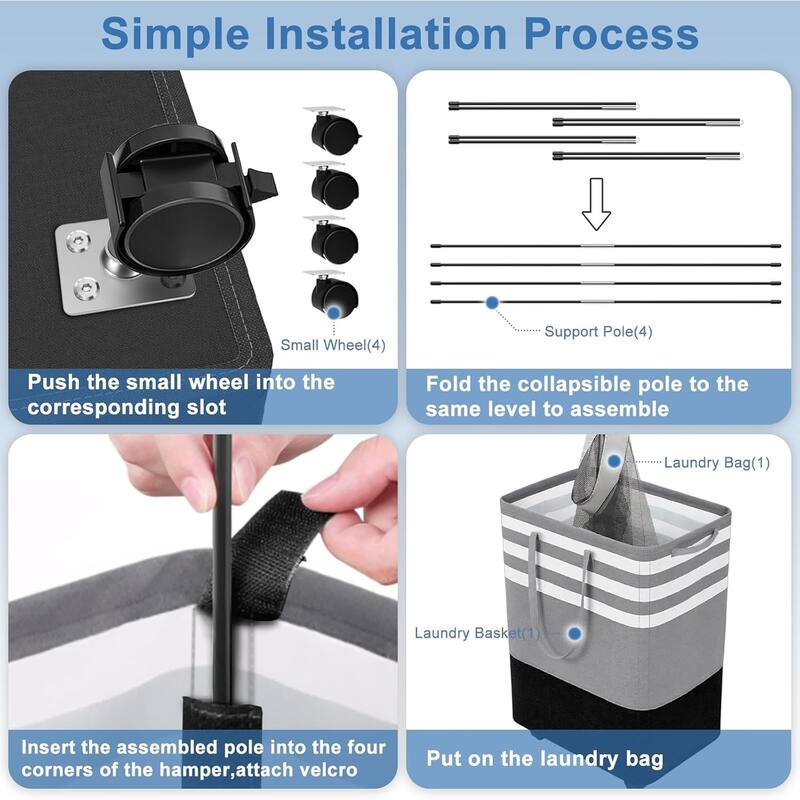 Simple Installation Process

Small Wheel(4)

Push the small wheel into the corresponding slot

Support Pole(4)

Fold the collapsible pole to the same level to assemble

Insert the assembled pole into the four corners of the hamper,attach velcro

Laundry Bag(1)

Laundry Basket(1)

Put on the laundry bag